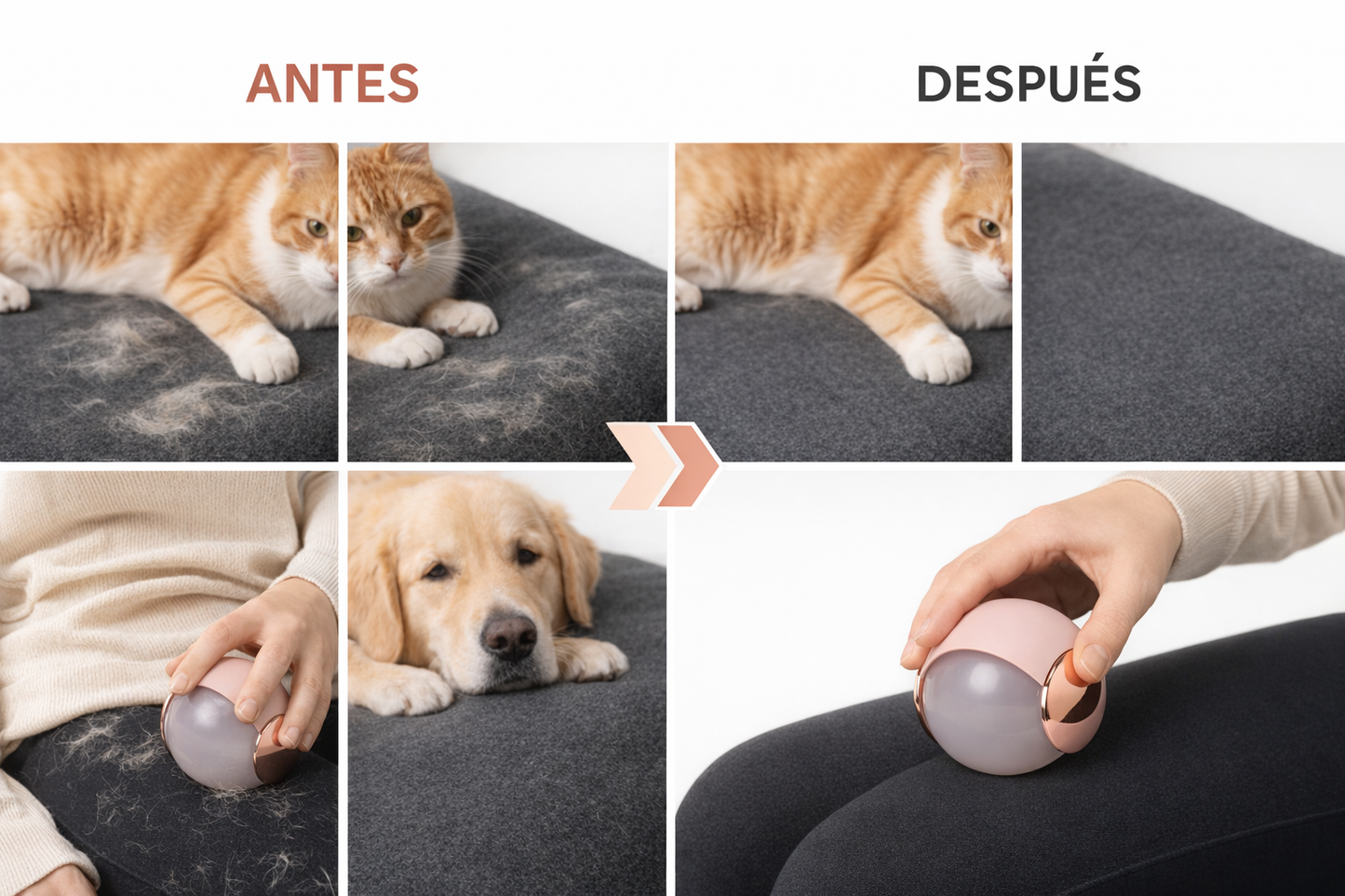 ANTES

DESPUÉS