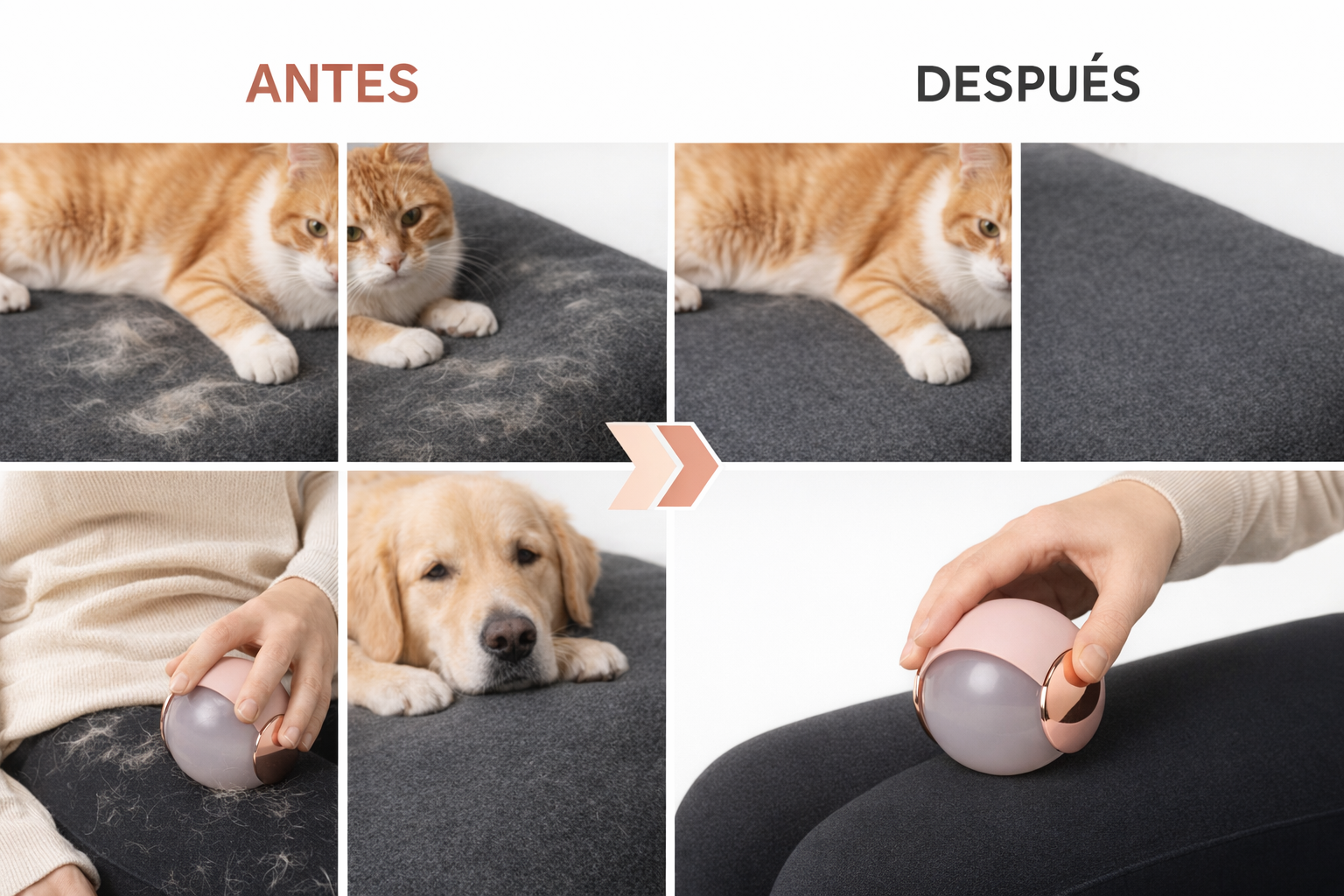 ANTES

DESPUÉS